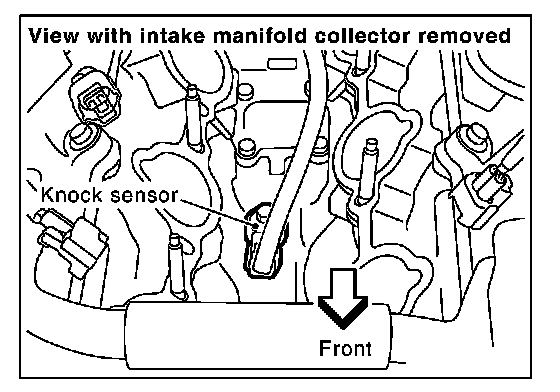 View with intake manifold collector removed

Knock sensor

Front