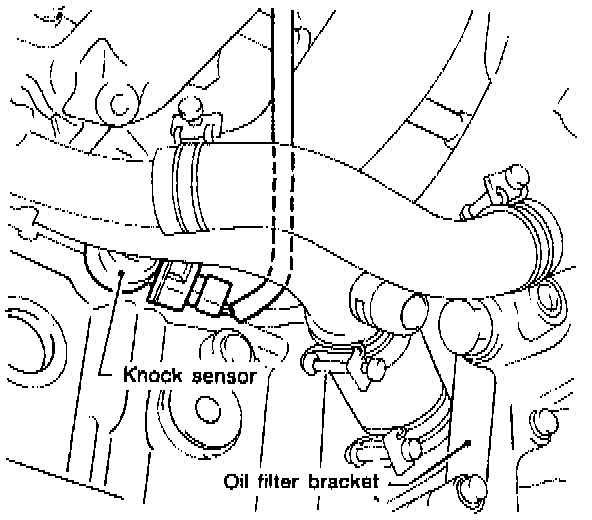 Knock sensor

Oil filter bracket