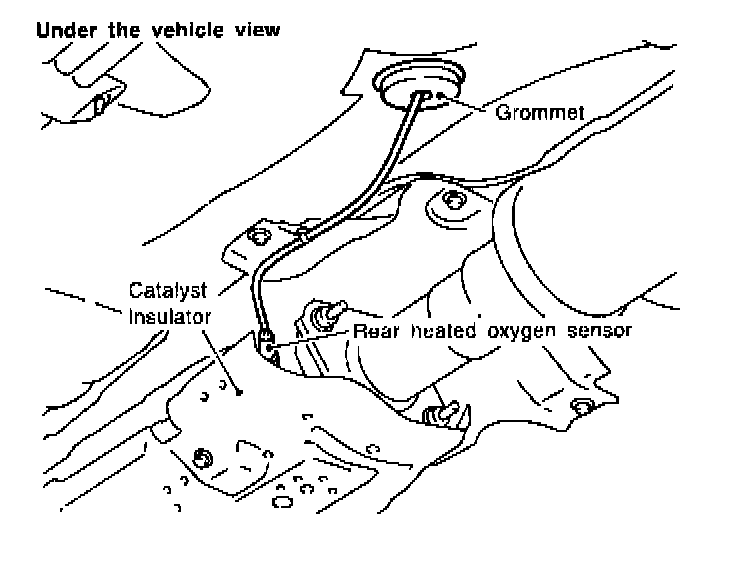 Under the vehicle view

Grommet

Catalyst
insulator

Rear heated oxygen sensor