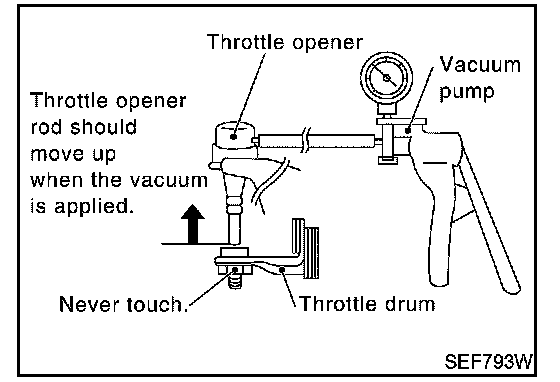 Throttle opener

Vacuum pump

Throttle opener rod should move up when the vacuum is applied.

Never touch.

Throttle drum

SEF793W