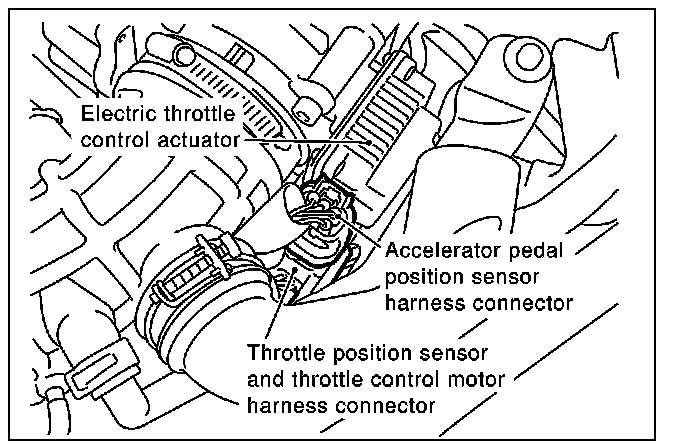 Electric throttle control actuator

Accelerator pedal position sensor harness connector

Throttle position sensor and throttle control motor harness connector