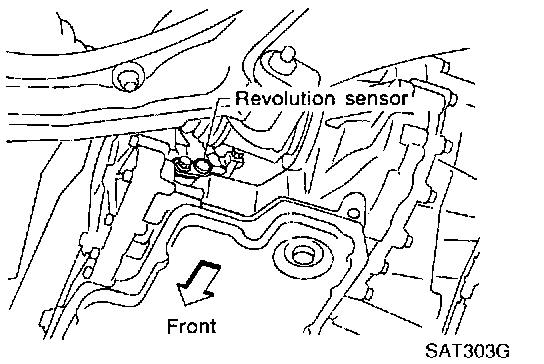 Revolution sensor

Front

SAT303G