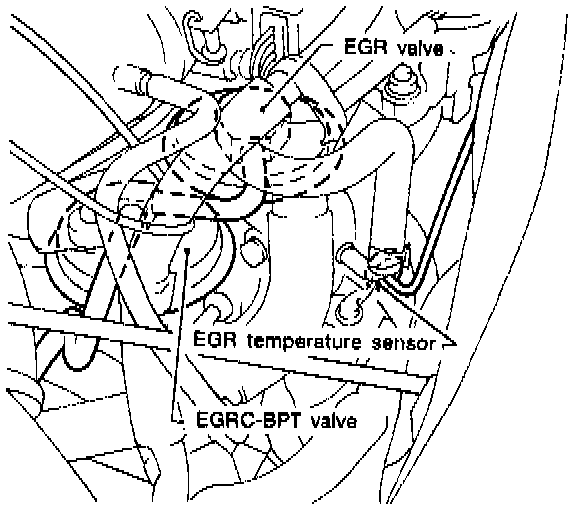 EGR valve

EGR temperature sensor

EGRC-BPT valve