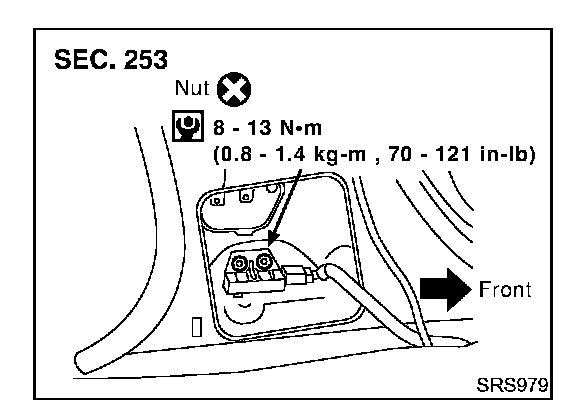 SEC. 253

Nut

8 - 13 N•m
(0.8 - 1.4 kg-m , 70 - 121 in-lb)

Front

SRS979