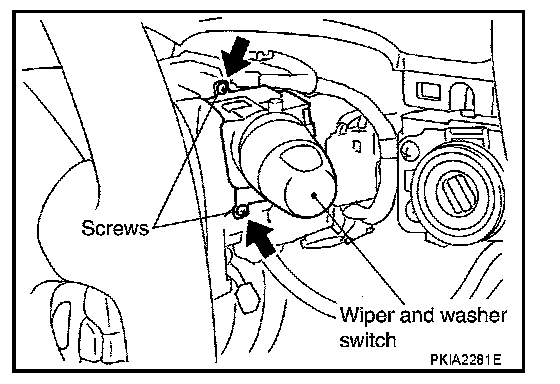 Screws

Wiper and washer switch

PKIA2281E