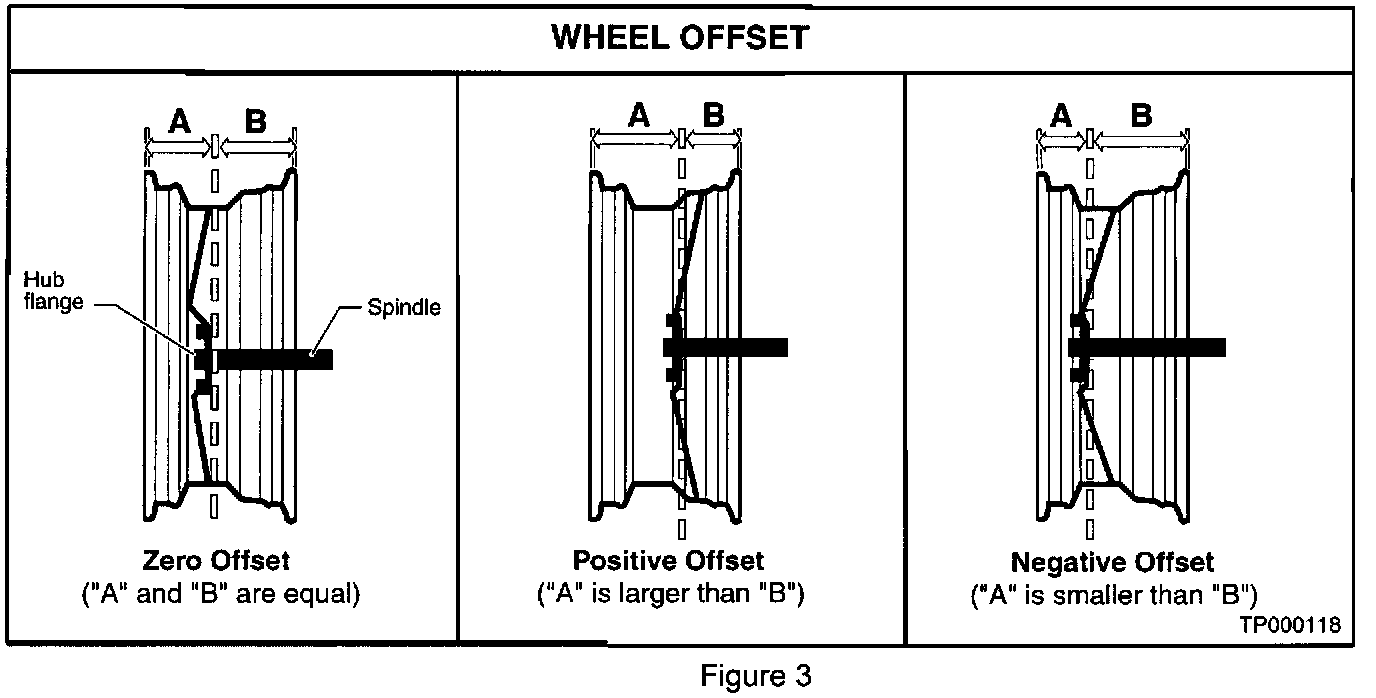 WHEEL OFFSET

A B

Hub flange

Spindle

Zero Offset
("A" and "B" are equal)

A B

Positive Offset
("A" is larger than "B")

A B

Negative Offset
("A" is smaller than "B")

TP000118

Figure 3