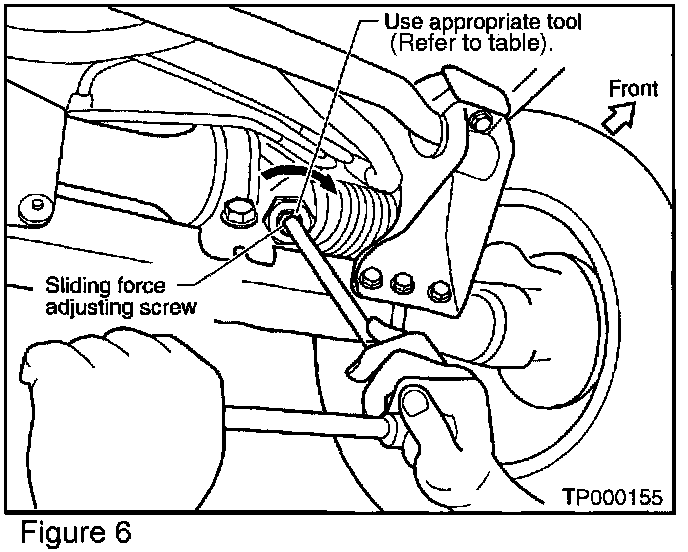 Use appropriate tool
(Refer to table).

Front

Sliding force
adjusting screw

TP000155

Figure 6