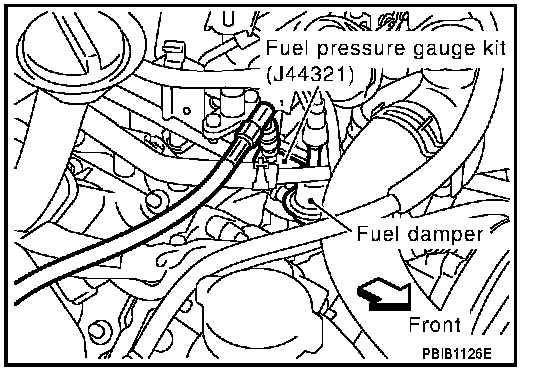 Fuel pressure gauge kit (J44321)

Fuel damper

Front

PBIB1126E