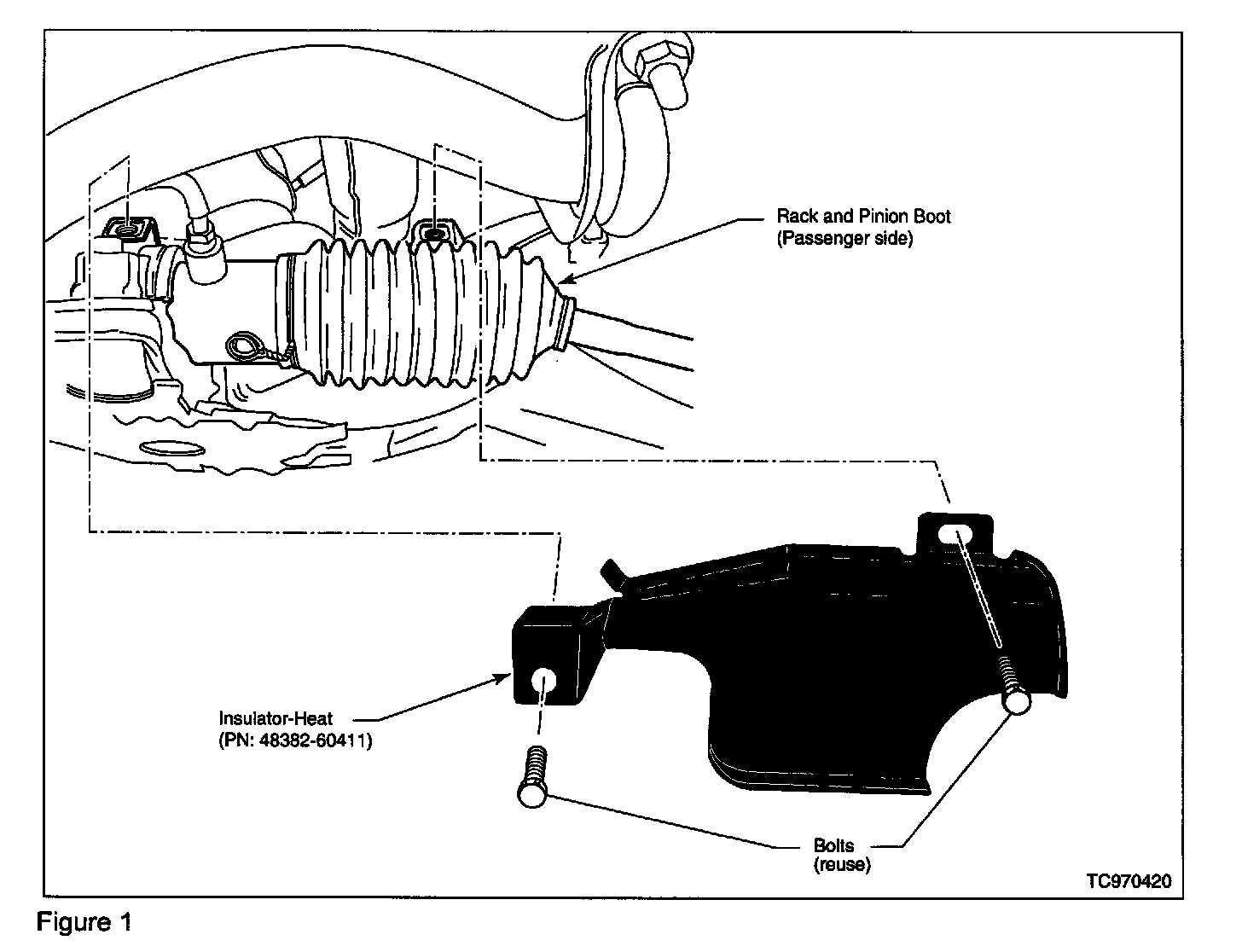 Rack and Pinion Boot
(Passenger side)

Insulator-Heat
(PN: 48382-60411)

Bolts
(reuse)

TC970420

Figure 1