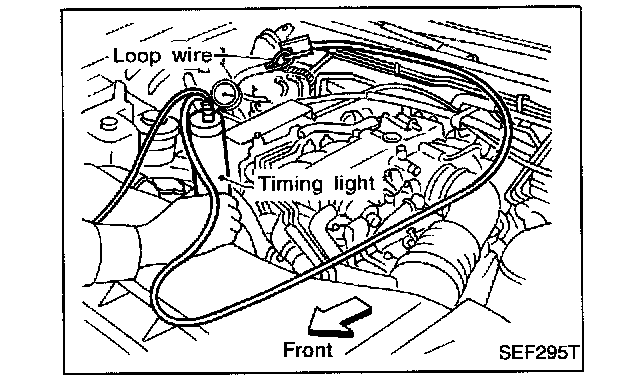 Loop wire

Timing light

Front

SEF295T