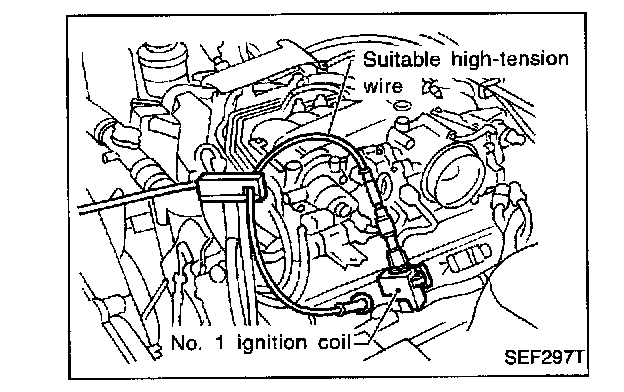 Suitable high-tension wire

No. 1 ignition coil

SEF297T