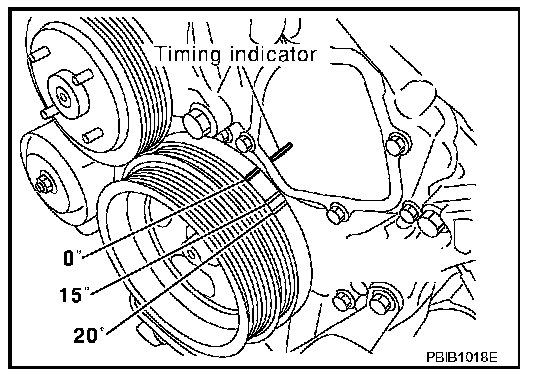 Timing indicator

0°

15°

20°

PBIB1018E