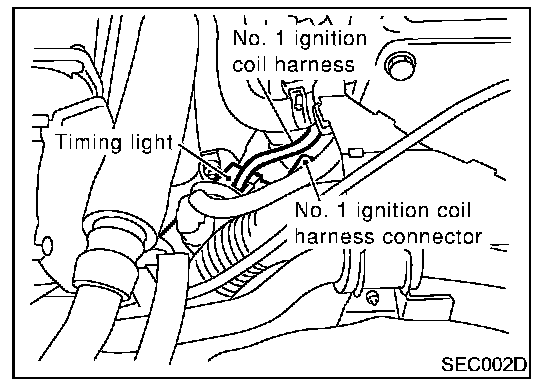 No. 1 ignition coil harness

Timing light

No. 1 ignition coil harness connector

SEC002D