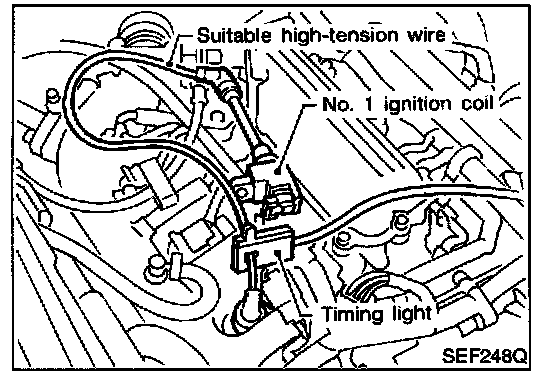 Suitable high-tension wire

No. 1 ignition coil

Timing light

SEF248Q