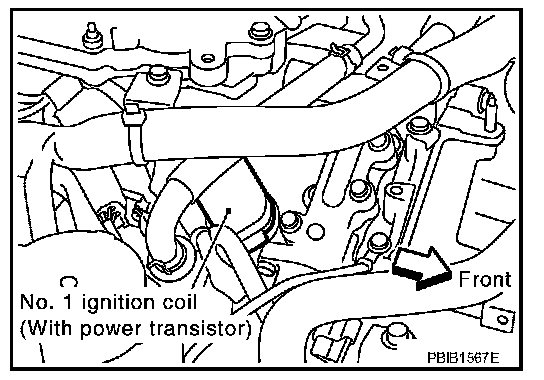 Front

No. 1 ignition coil
(With power transistor)

PBIB1567E