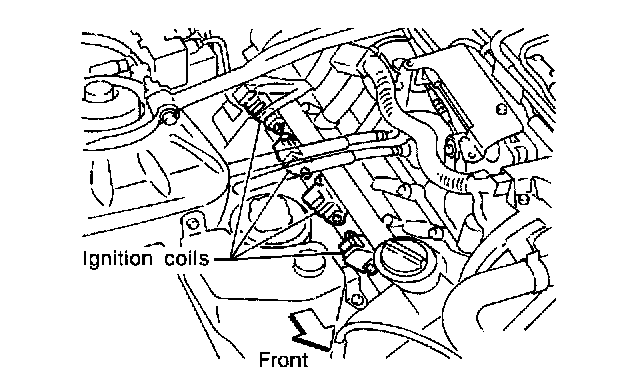 Ignition coils

Front