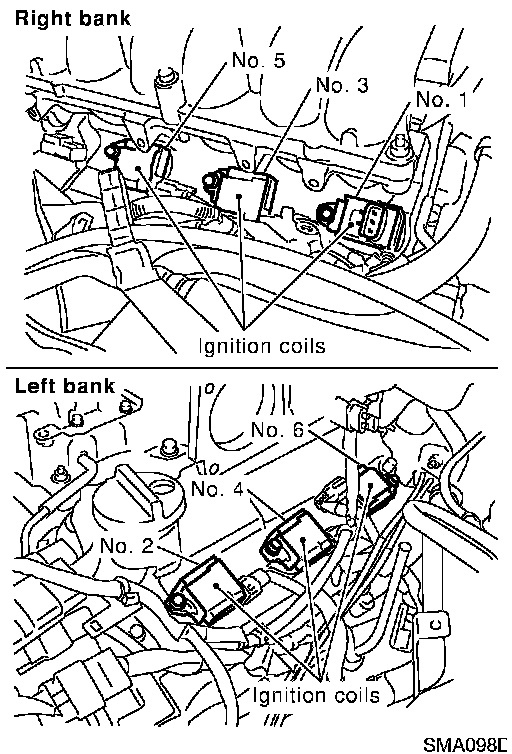 Right bank

No. 5

No. 3

No. 1

Ignition coils

Left bank

No. 6

No. 4

No. 2

Ignition coils

SMA098D