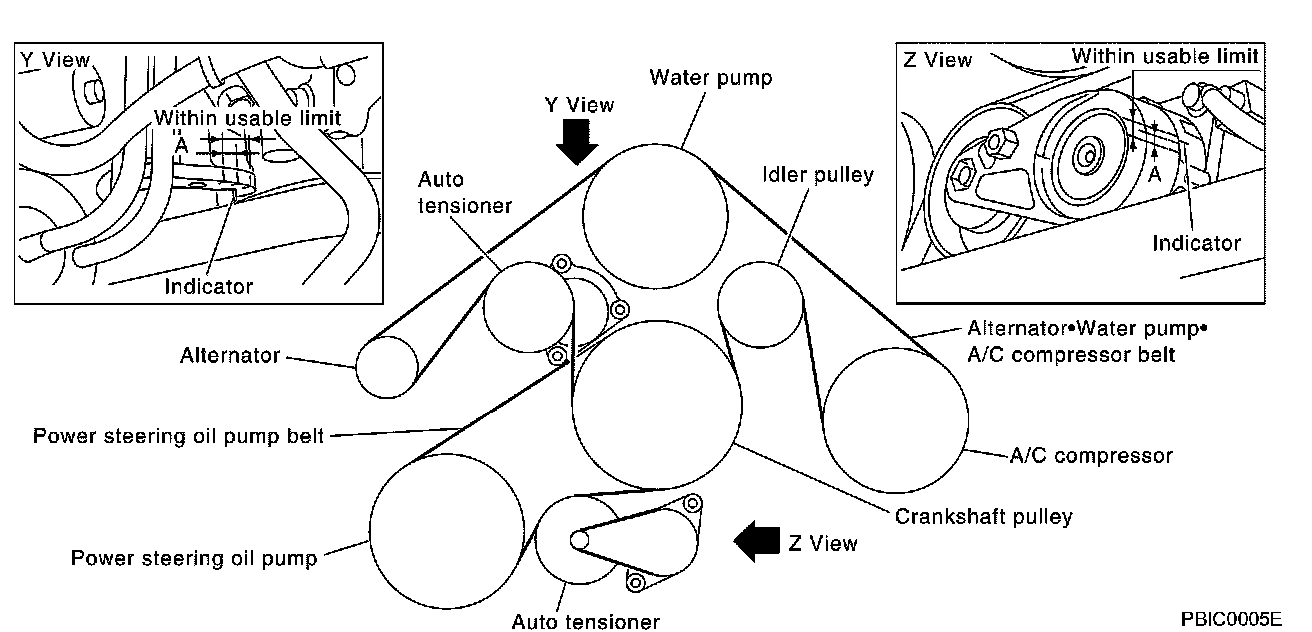 Y View
Within usable limit
A
Indicator

Y View
Water pump
Auto tensioner
Idler pulley

Z View
Within usable limit
A
Indicator

Alternator
Alternator•Water pump•
A/C compressor belt
Power steering oil pump belt
A/C compressor
Crankshaft pulley
Power steering oil pump
Z View
Auto tensioner
PBIC0005E