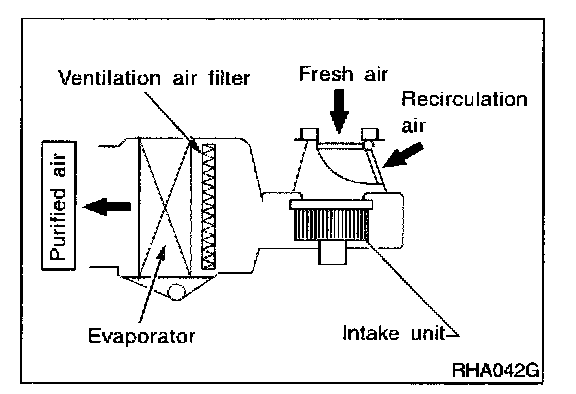 Ventilation air filter

Fresh air

Recirculation air

Purified air

Evaporator

Intake unit

RHA042G