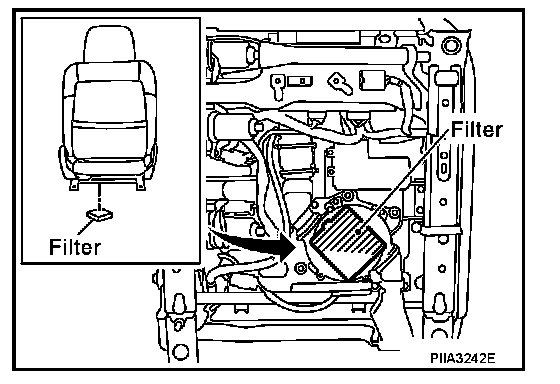 Filter

Filter

PIIA3242E