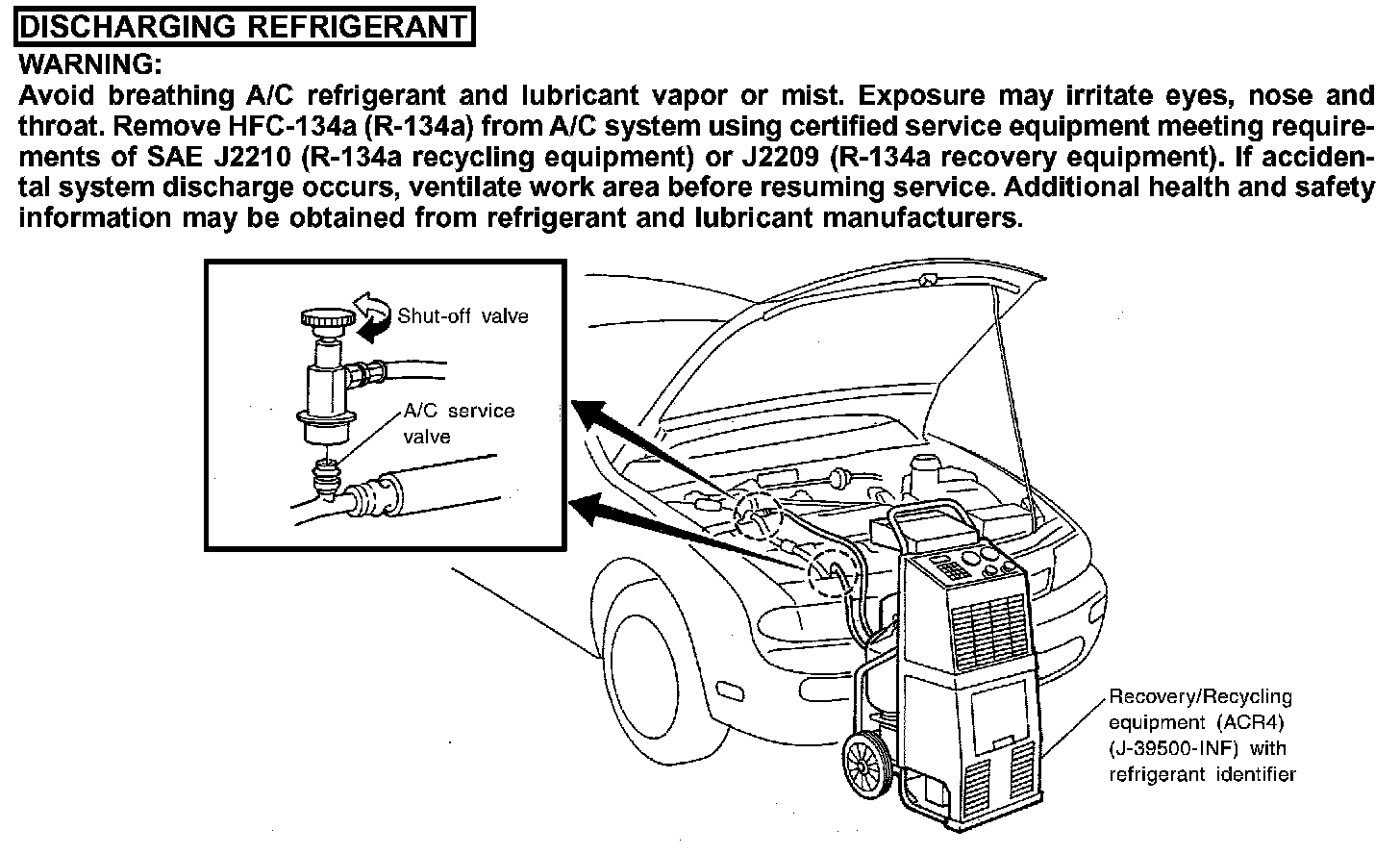 DISCHARGING REFRIGERANT

WARNING:

Avoid breathing A/C refrigerant and lubricant vapor or mist. Exposure may irritate eyes, nose and throat. Remove HFC-134a (R-134a) from A/C system using certified service equipment meeting requirements of SAE J2210 (R-134a recycling equipment) or J2209 (R-134a recovery equipment). If accidental system discharge occurs, ventilate work area before resuming service. Additional health and safety information may be obtained from refrigerant and lubricant manufacturers.

Shut-off valve

A/C service valve

Recovery/Recycling equipment (ACR4) (J-39500-INF) with refrigerant identifier