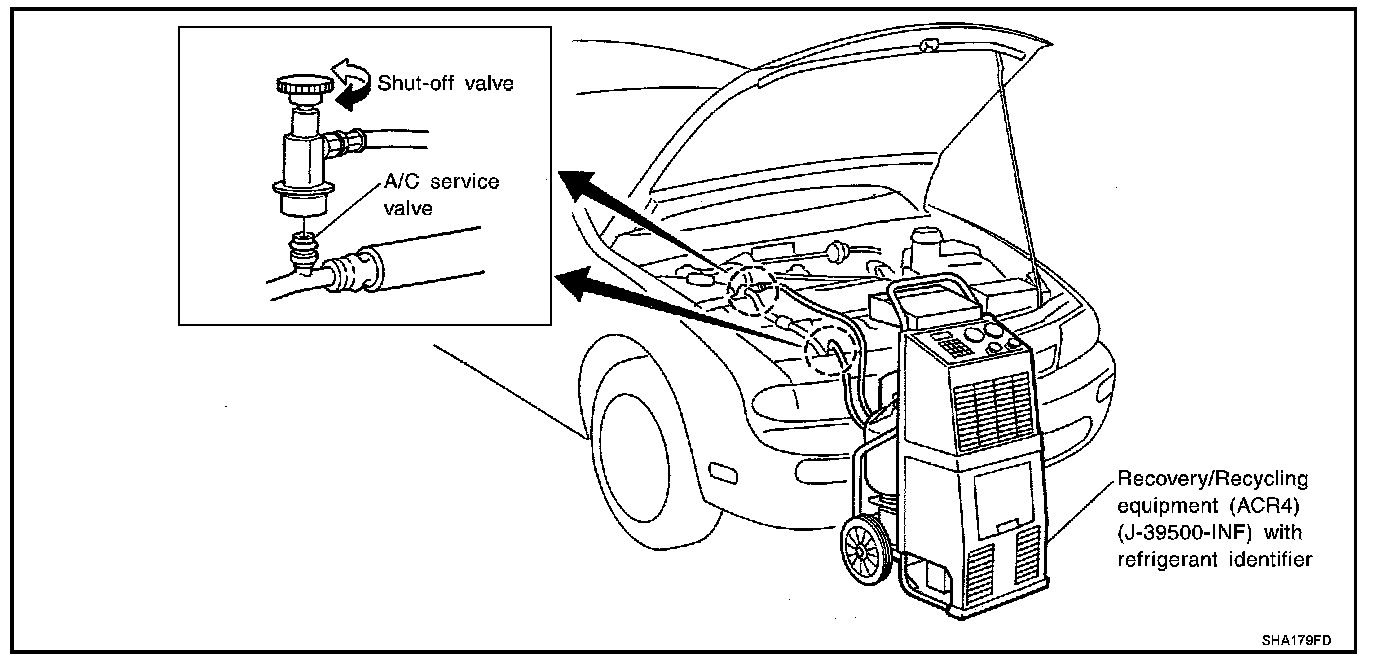 Shut-off valve

A/C service valve

Recovery/Recycling equipment (ACR4) (J-39500-INF) with refrigerant identifier

SHA179FD