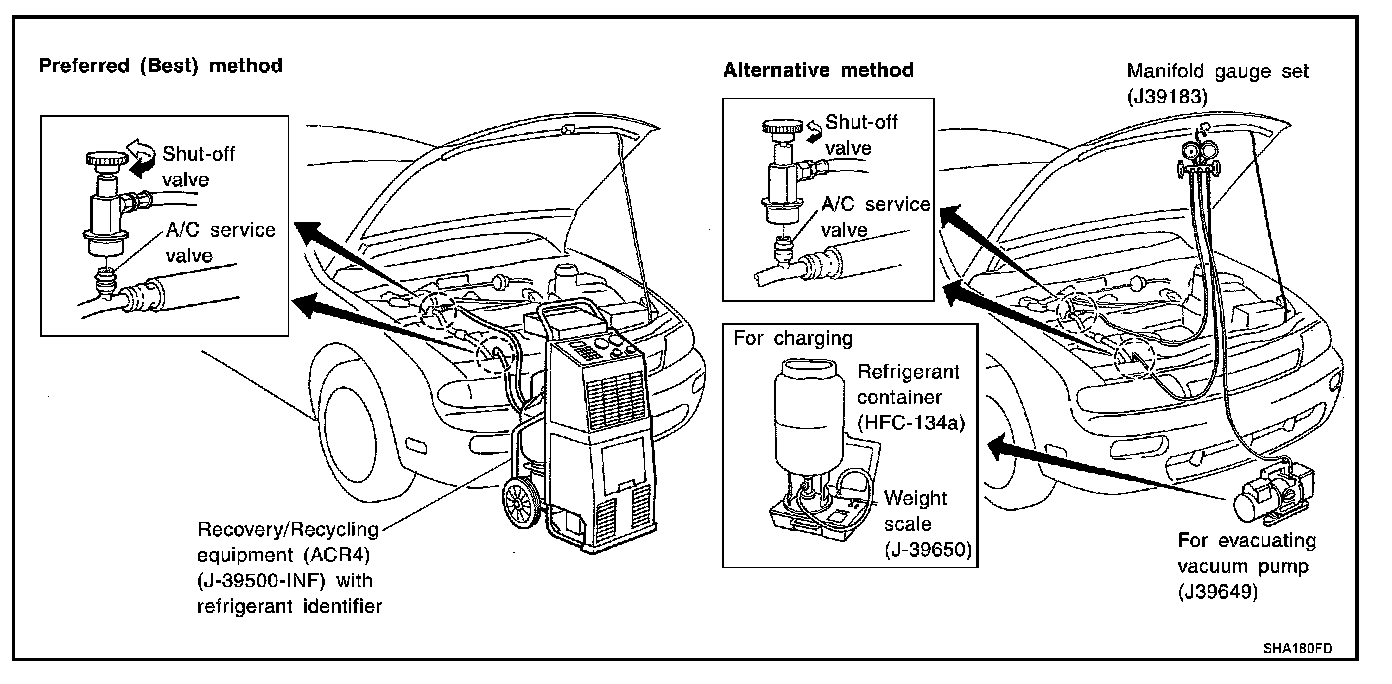 Preferred (Best) method

Shut-off valve

A/C service valve

Recovery/Recycling equipment (ACR4) (J-39500-INF) with refrigerant identifier

Alternative method

Shut-off valve

A/C service valve

Manifold gauge set (J39183)

For charging

Refrigerant container (HFC-134a)

Weight scale (J-39650)

For evacuating vacuum pump (J39649)

SHA180FD