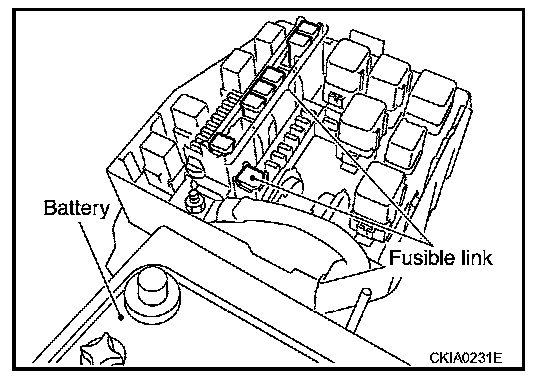 Battery

Fusible link

CKIA0231E