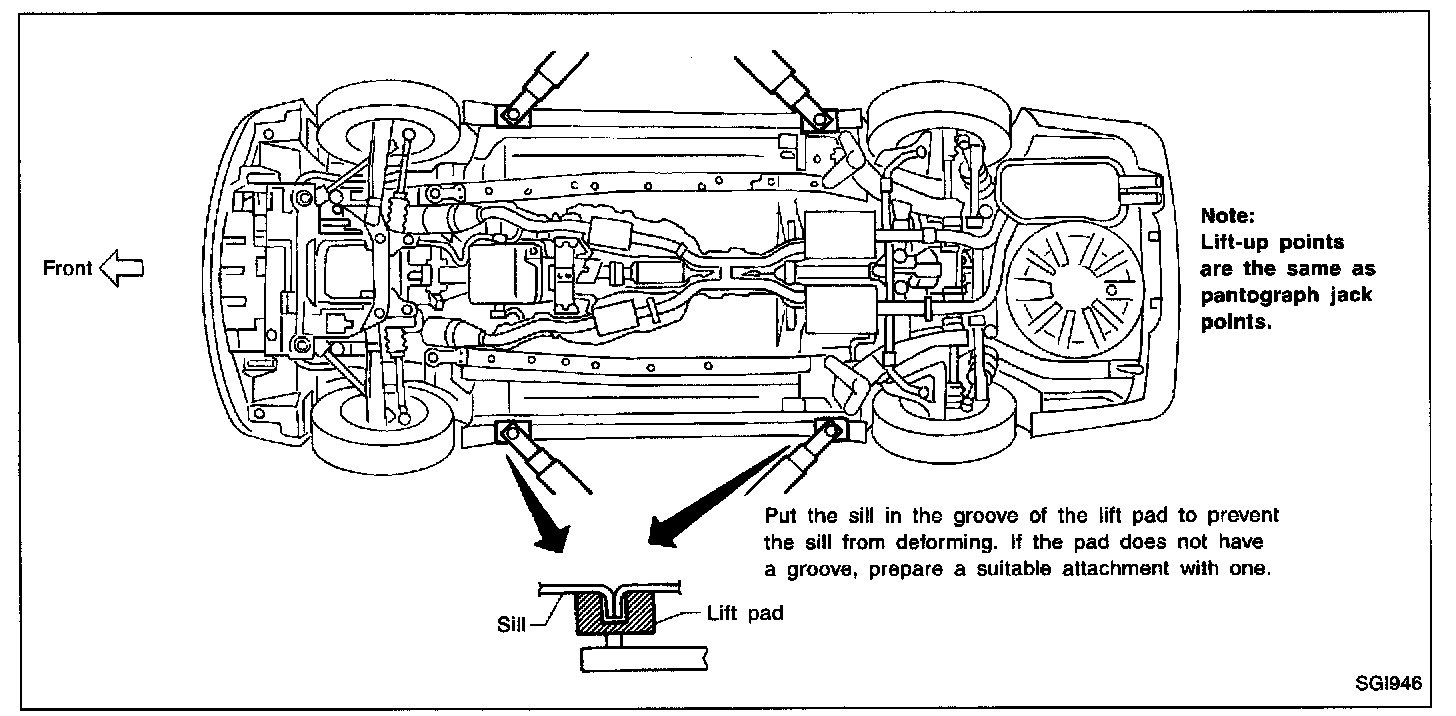 Front

Note:
Lift-up points are the same as pantograph jack points.

Put the sill in the groove of the lift pad to prevent the sill from deforming. If the pad does not have a groove, prepare a suitable attachment with one.

Sill

Lift pad

SGI946