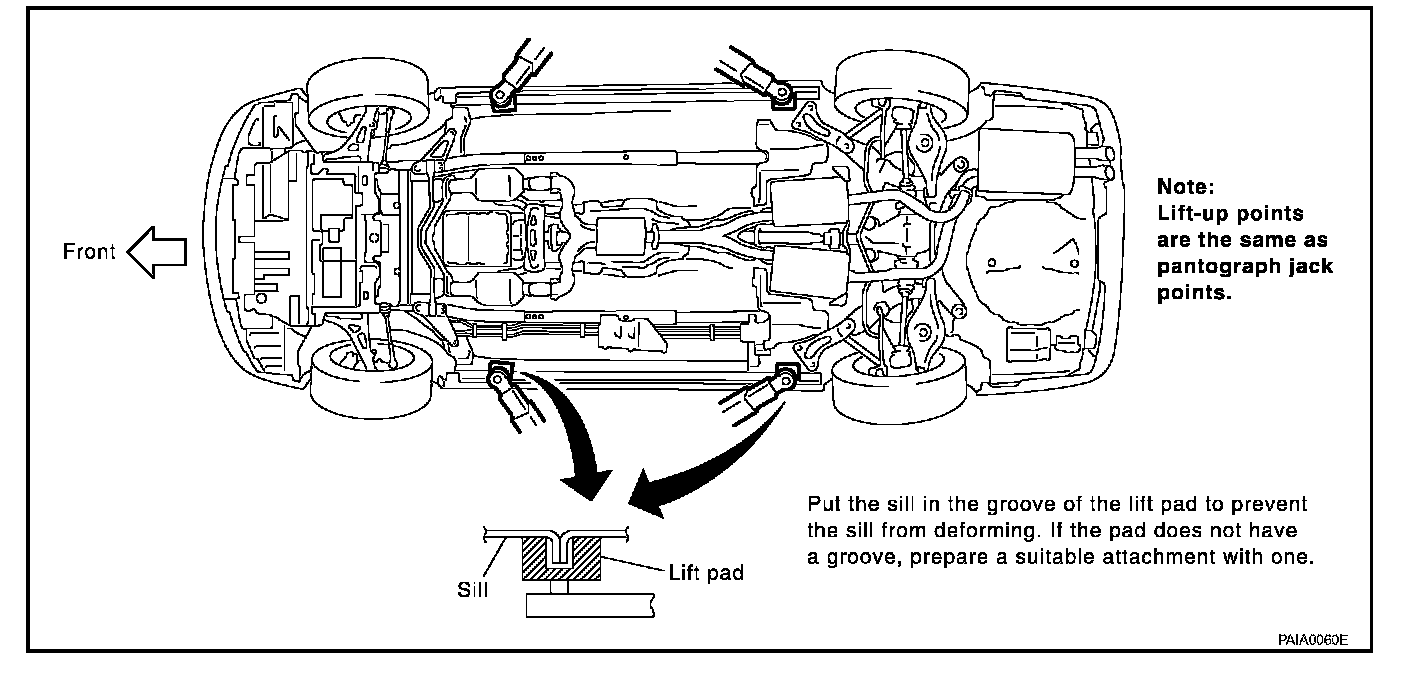 Front

Note:
Lift-up points are the same as pantograph jack points.

Sill

Lift pad

Put the sill in the groove of the lift pad to prevent the sill from deforming. If the pad does not have a groove, prepare a suitable attachment with one.

PAIA0060E