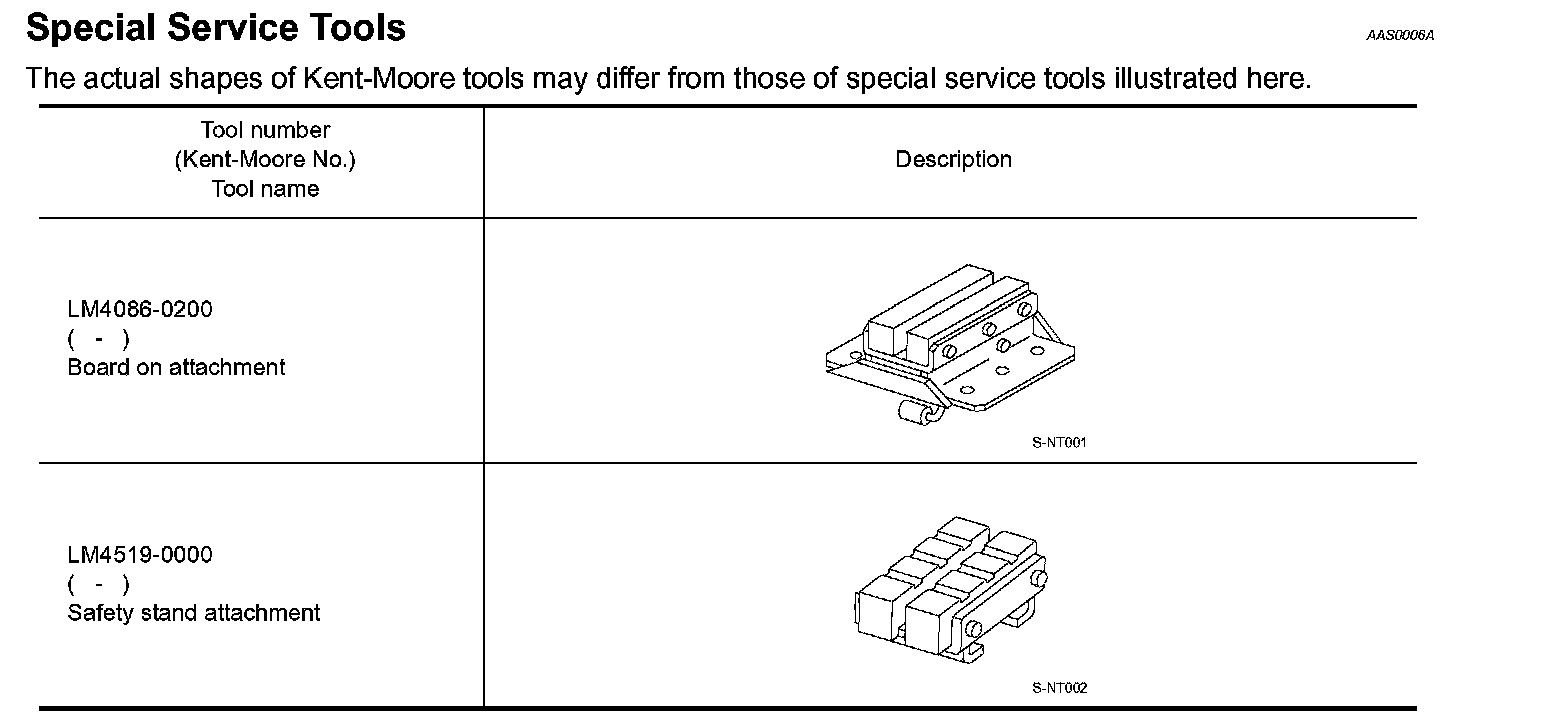 Special Service Tools

AAS0006A

The actual shapes of Kent-Moore tools may differ from those of special service tools illustrated here.

| Tool number (Kent-Moore No.) Tool name | Description |
|---|---|
| LM4086-0200 ( - ) Board on attachment | S-NT001 |
| LM4519-0000 ( - ) Safety stand attachment | S-NT002 |