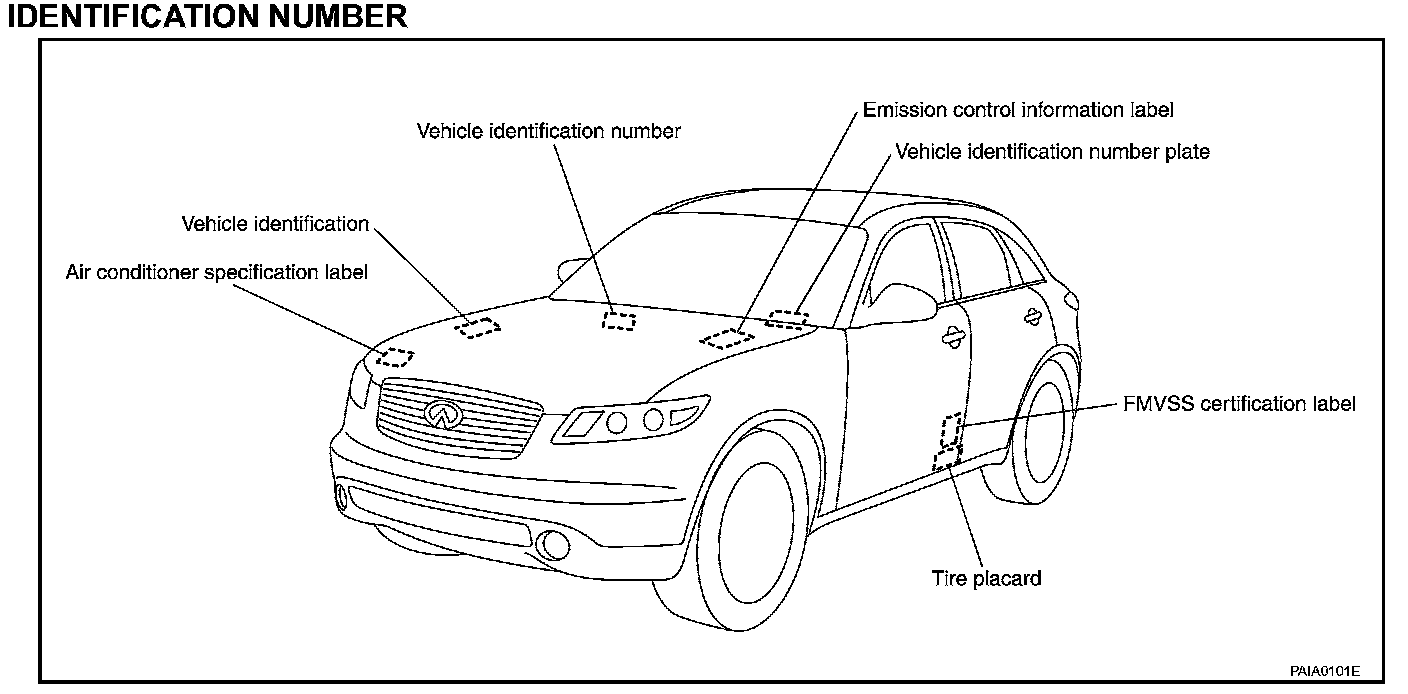 IDENTIFICATION NUMBER

Emission control information label

Vehicle identification number

Vehicle identification number plate

Vehicle identification

Air conditioner specification label

FMVSS certification label

Tire placard

PAIA0101E