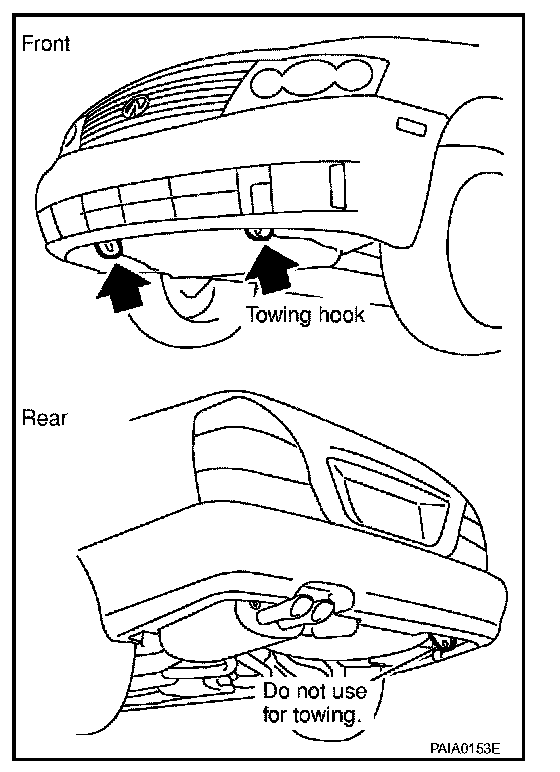 Front

Towing hook

Rear

Do not use for towing.

PAIA0153E