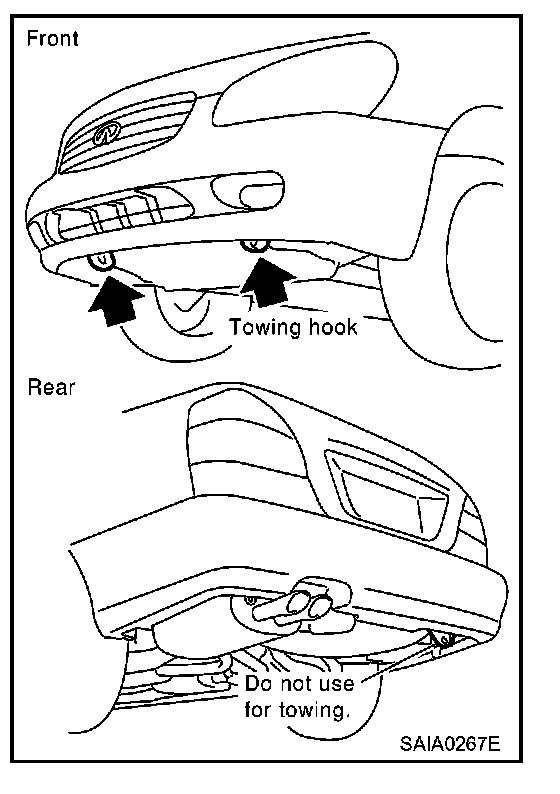 Front

Towing hook

Rear

Do not use for towing.

SAIA0267E