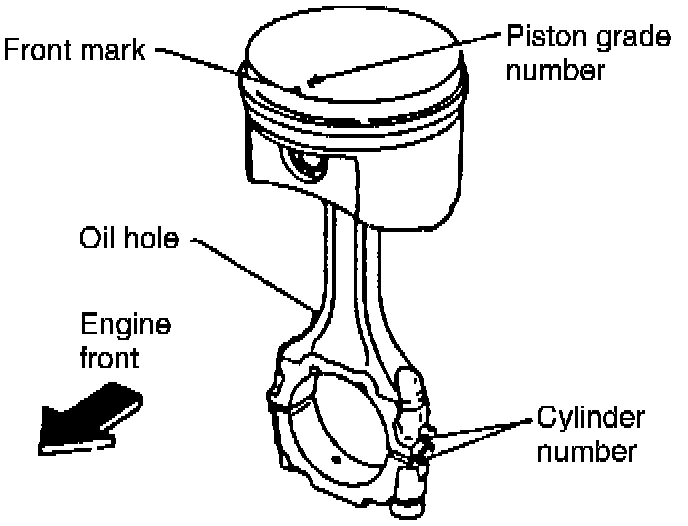 Front mark
Piston grade number
Oil hole
Engine front
Cylinder number