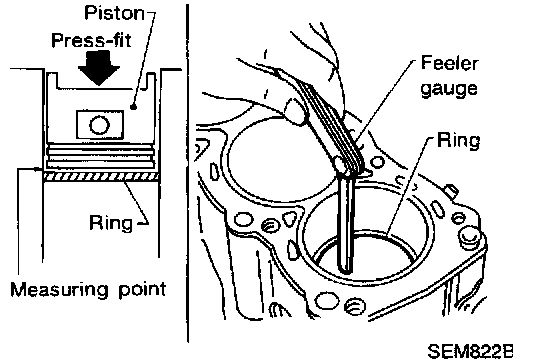 Piston
Press-fit
Ring
Measuring point

Feeler gauge
Ring

SEM822B