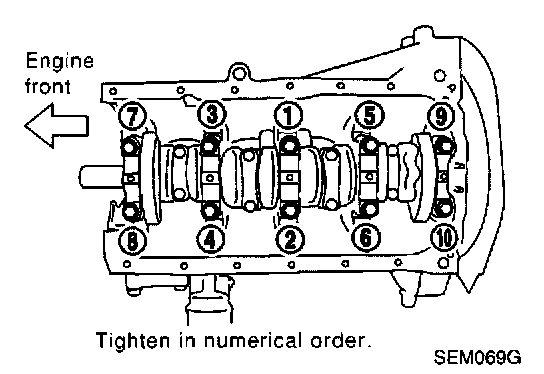 Engine front

7
3
1
5
9
8
4
2
6
10

Tighten in numerical order.

SEM069G