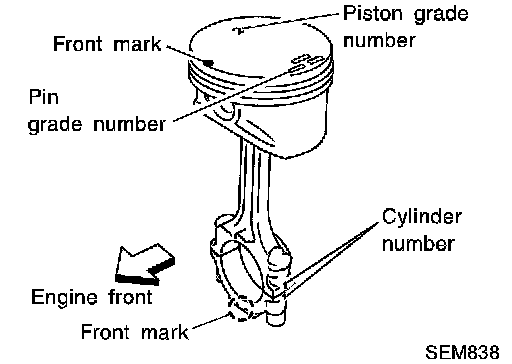 Piston grade number

Front mark

Pin grade number

Cylinder number

Engine front

Front mark

SEM838