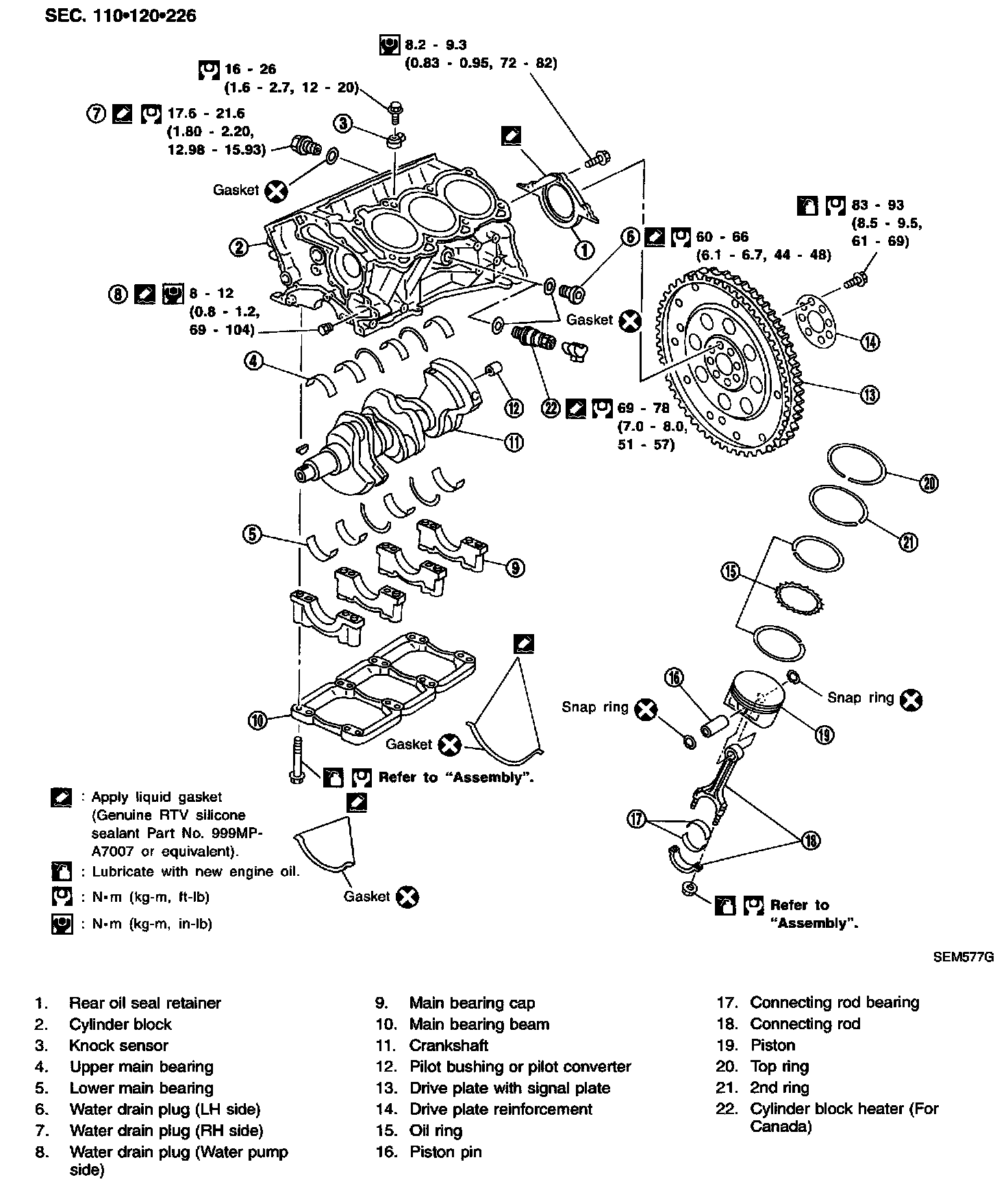 SEC. 110•120•226

8.2 - 9.3
(0.83 - 0.95, 72 - 82)

16 - 26
(1.6 - 2.7, 12 - 20)

⑦ 17.6 - 21.6
(1.80 - 2.20,
12.98 - 15.93)

③

Gasket

②

①

⑥ 60 - 66
(6.1 - 6.7, 44 - 48)

83 - 93
(8.5 - 9.5,
61 - 69)

⑧ 8 - 12
(0.8 - 1.2,
69 - 104)

Gasket

⑭

④

⑫

㉒ 69 - 78
(7.0 - 8.0,
51 - 57)

⑬

⑪

⑳

㉑

⑤

⑨

⑮

⑯

Snap ring

Snap ring

⑲

⑩

Gasket

Refer to "Assembly".

: Apply liquid gasket (Genuine RTV silicone sealant Part No. 999MP-A7007 or equivalent).

: Lubricate with new engine oil.

: N•m (kg-m, ft-lb)

: N•m (kg-m, in-lb)

Gasket

⑰

⑱

Refer to "Assembly".

SEM577G

1. Rear oil seal retainer
2. Cylinder block
3. Knock sensor
4. Upper main bearing
5. Lower main bearing
6. Water drain plug (LH side)
7. Water drain plug (RH side)
8. Water drain plug (Water pump side)

9. Main bearing cap
10. Main bearing beam
11. Crankshaft
12. Pilot bushing or pilot converter
13. Drive plate with signal plate
14. Drive plate reinforcement
15. Oil ring
16. Piston pin

17. Connecting rod bearing
18. Connecting rod
19. Piston
20. Top ring
21. 2nd ring
22. Cylinder block heater (For Canada)