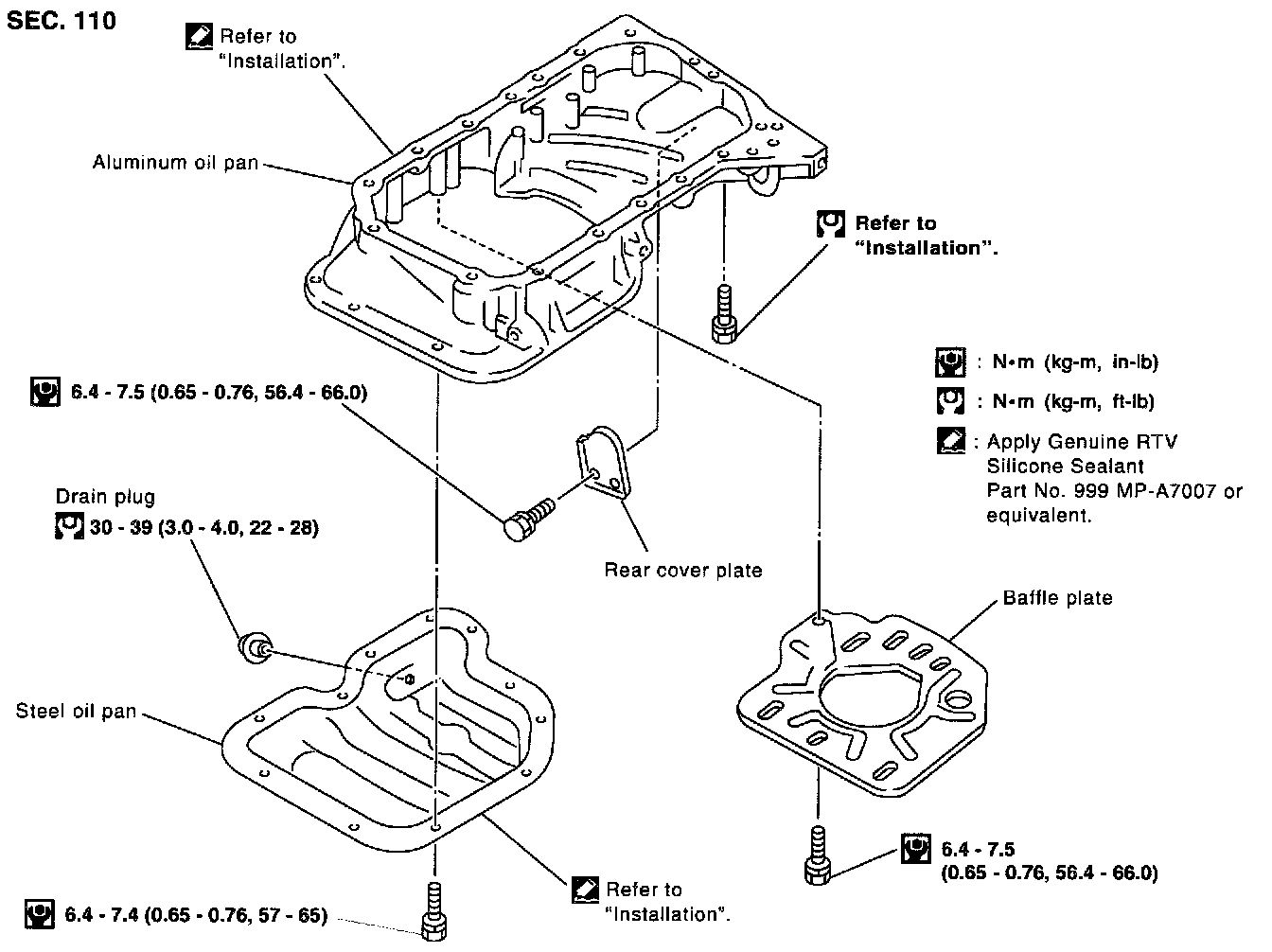 SEC. 110

Refer to "Installation".

Aluminum oil pan

Refer to "Installation".

: N•m (kg-m, in-lb)

: N•m (kg-m, ft-lb)

: Apply Genuine RTV Silicone Sealant Part No. 999 MP-A7007 or equivalent.

6.4 - 7.5 (0.65 - 0.76, 56.4 - 66.0)

Drain plug

30 - 39 (3.0 - 4.0, 22 - 28)

Rear cover plate

Baffle plate

Steel oil pan

6.4 - 7.5 (0.65 - 0.76, 56.4 - 66.0)

Refer to "Installation".

6.4 - 7.4 (0.65 - 0.76, 57 - 65)