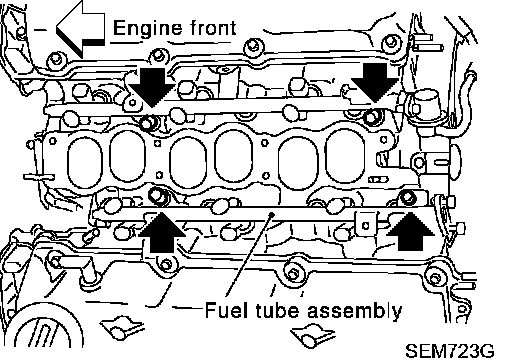 Engine front

Fuel tube assembly

SEM723G