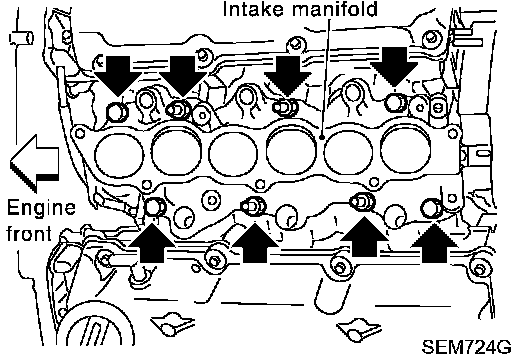 Intake manifold

Engine front

SEM724G