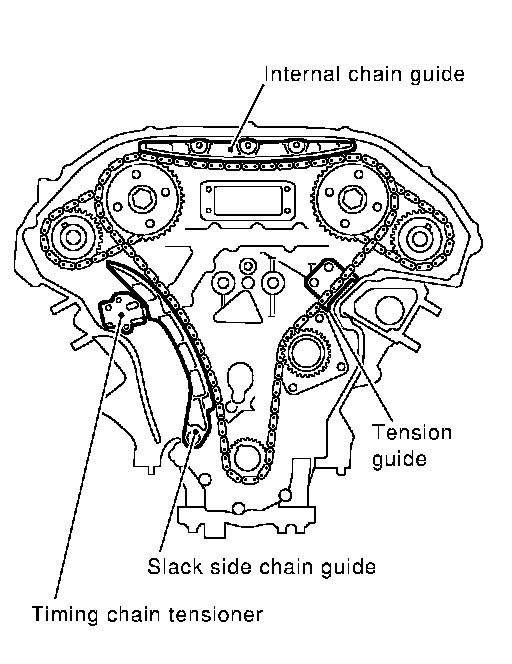 Internal chain guide

Tension guide

Slack side chain guide

Timing chain tensioner