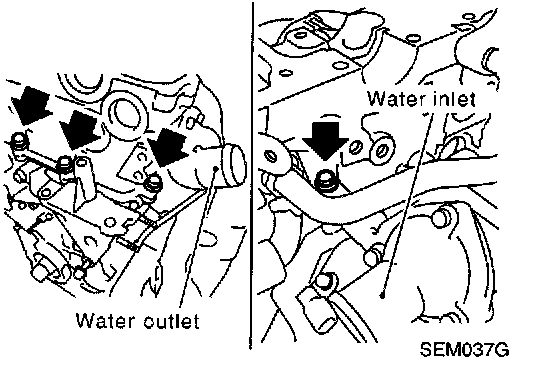 Water outlet

Water inlet

SEM037G