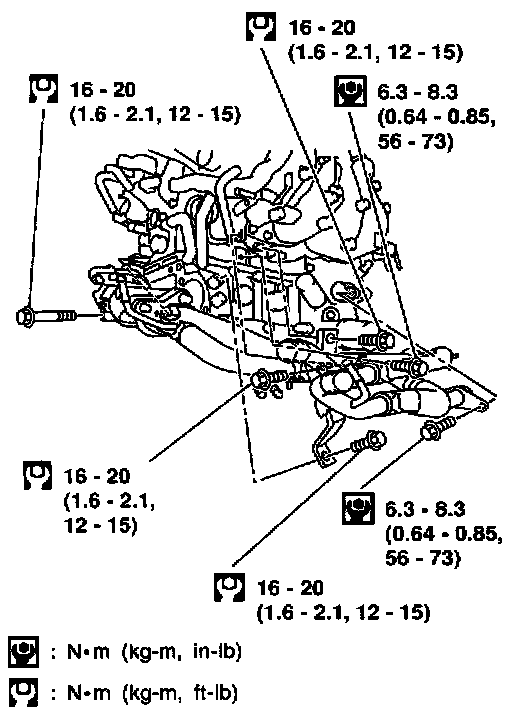 16 - 20
(1.6 - 2.1, 12 - 15)

16 - 20
(1.6 - 2.1, 12 - 15)

6.3 - 8.3
(0.64 - 0.85,
56 - 73)

16 - 20
(1.6 - 2.1,
12 - 15)

6.3 - 8.3
(0.64 - 0.85,
56 - 73)

16 - 20
(1.6 - 2.1, 12 - 15)

: N•m (kg-m, in-lb)

: N•m (kg-m, ft-lb)