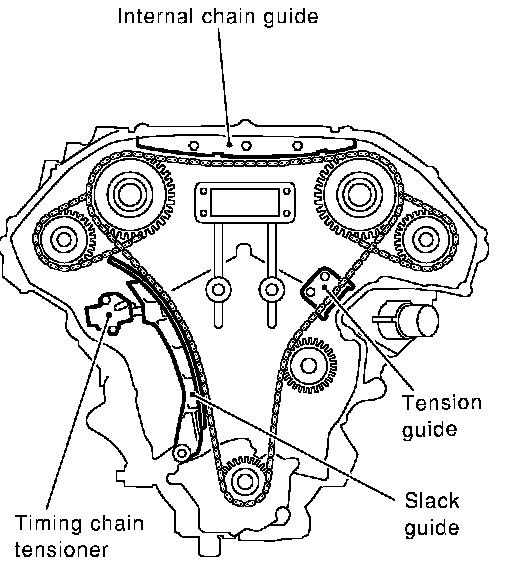 Internal chain guide

Tension guide

Slack guide

Timing chain tensioner