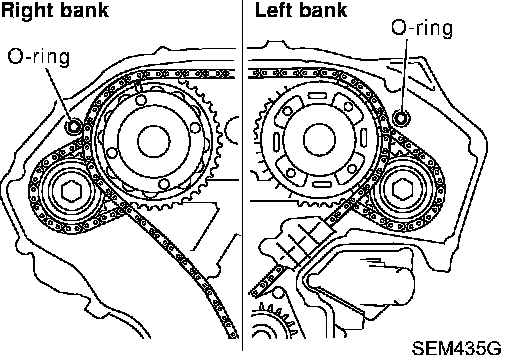 Right bank

O-ring

Left bank

O-ring

SEM435G