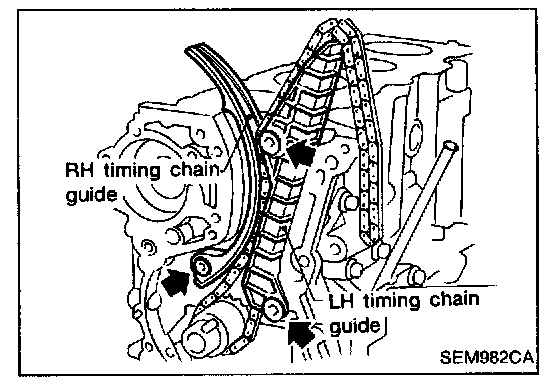 RH timing chain guide

LH timing chain guide

SEM982CA