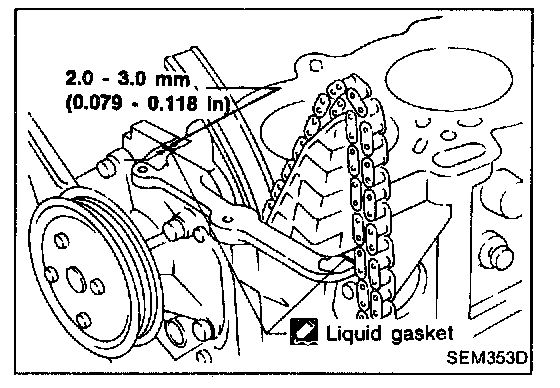 2.0 - 3.0 mm
(0.079 - 0.118 in)

Liquid gasket

SEM353D