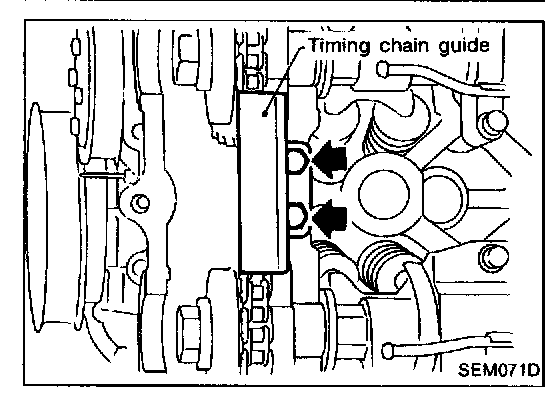 Timing chain guide

SEM071D